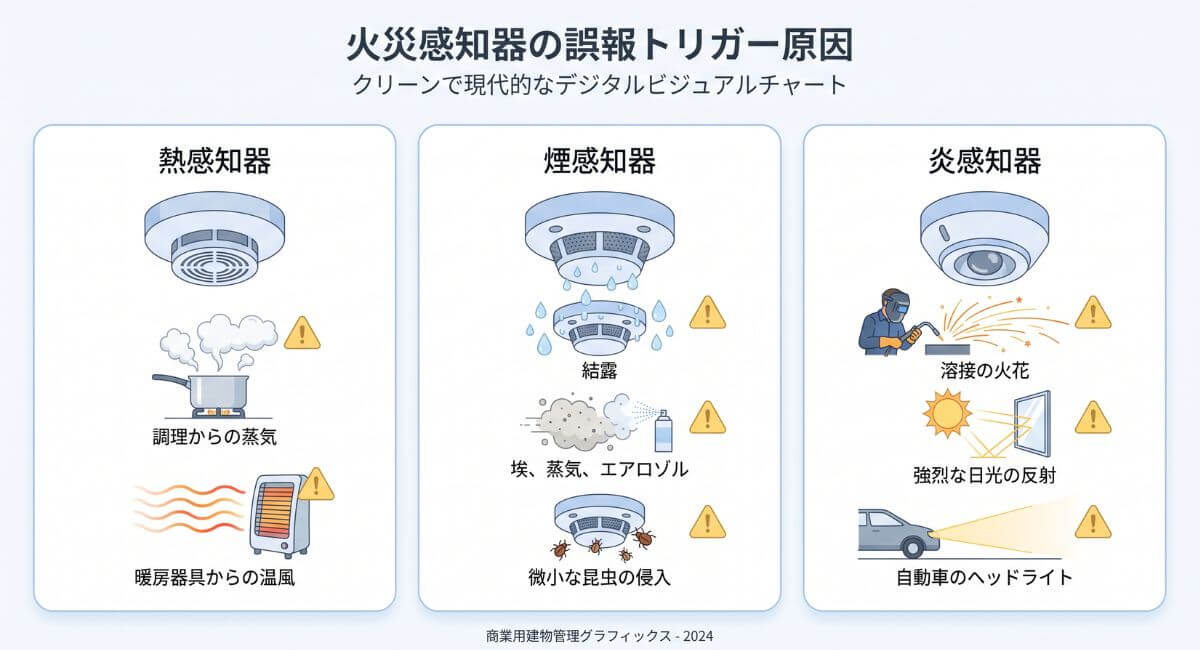 火災感知器の誤報トリガー原因
クリーンで現代的なデジタルビジュアルチャート

熱感知器

調理からの蒸気

暖房器具からの温風

煙感知器

結露

埃、蒸気、エアロゾル

微小な昆虫の侵入

炎感知器

溶接の火花

強烈な日光の反射

自動車のヘッドライト

商業用建物管理グラフィックス - 2024